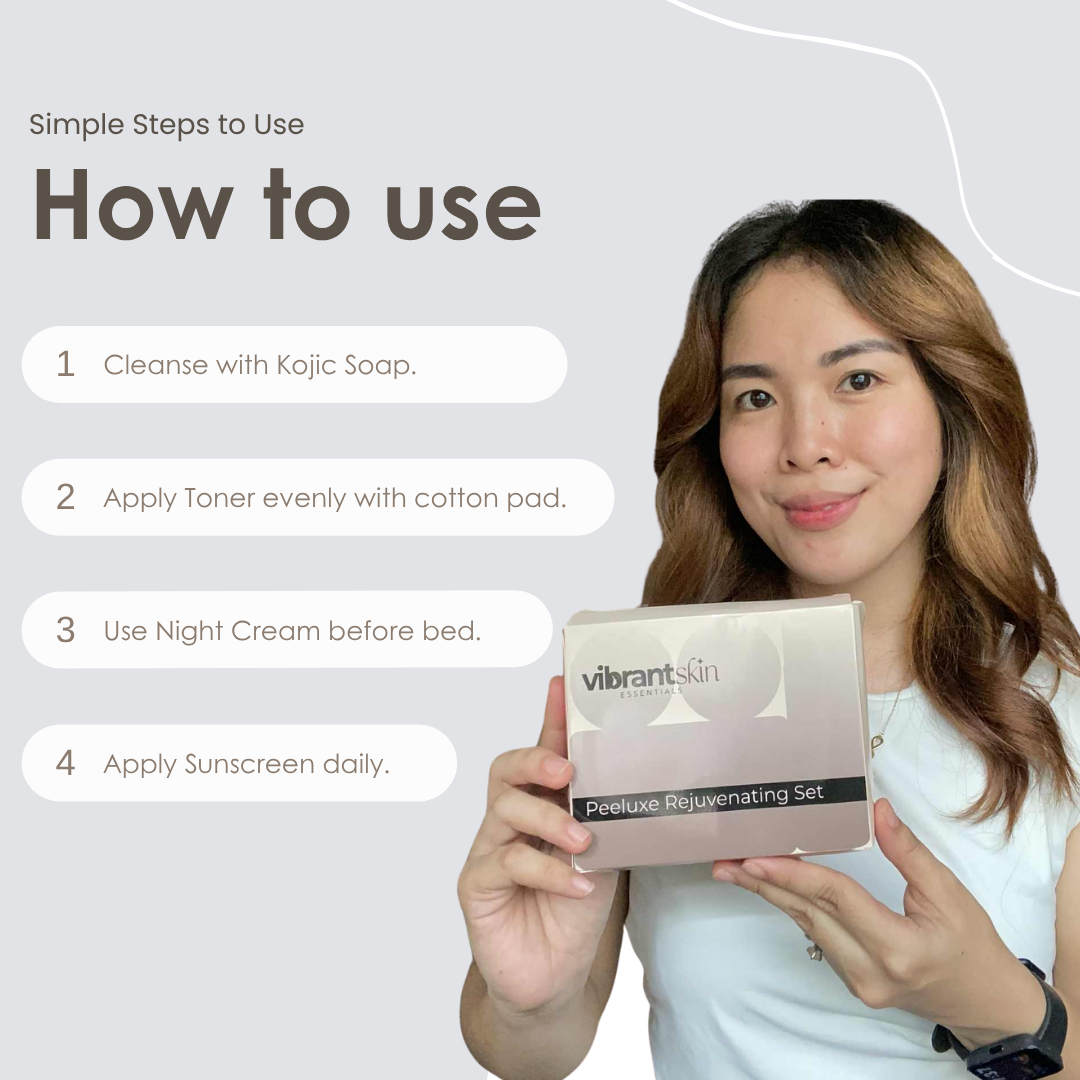 Simple Steps to Use

How to use

1 Cleanse with Kojic Soap.

2 Apply Toner evenly with cotton pad.

3 Use Night Cream before bed.

4 Apply Sunscreen daily.

vibrantskin
ESSENTIALS

Peeluxe Rejuvenating Set